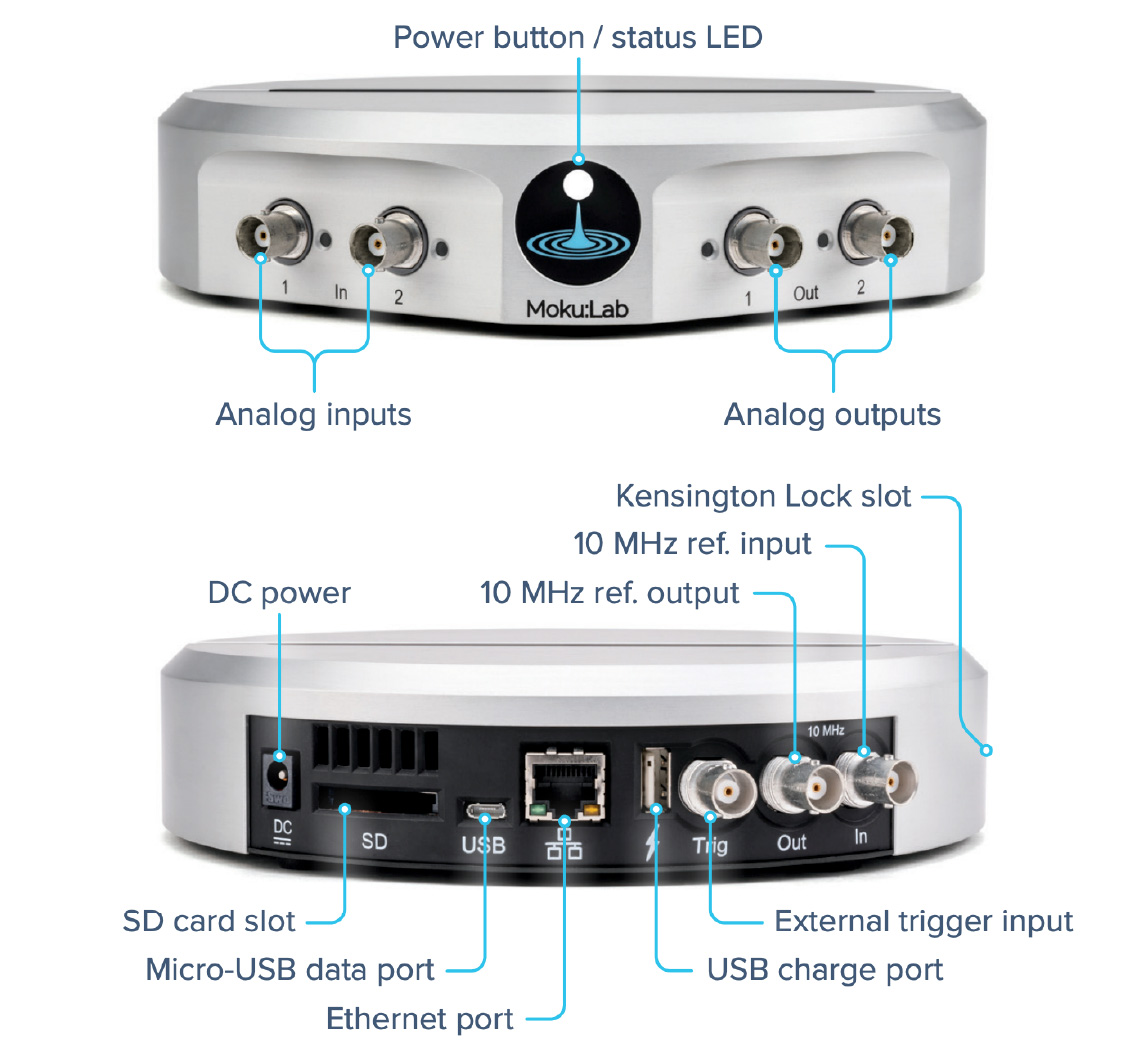 Power button / status LED

1 In 2

Moku:Lab

1 Out 2

Analog inputs

Analog outputs

Kensington Lock slot

10 MHz ref. input

10 MHz ref. output

DC power

10 MHz

DC

SD

USB

Trig

Out

In

SD card slot

Micro-USB data port

Ethernet port

External trigger input

USB charge port